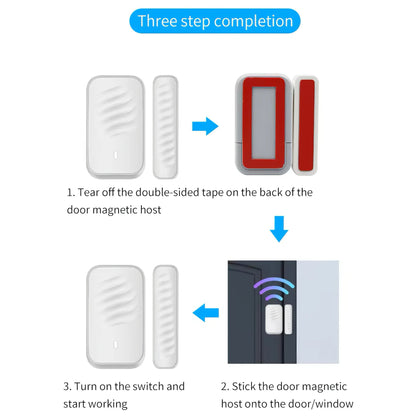 Three step completion

1. Tear off the double-sided tape on the back of the door magnetic host

3. Turn on the switch and start working

2. Stick the door magnetic host onto the door/window